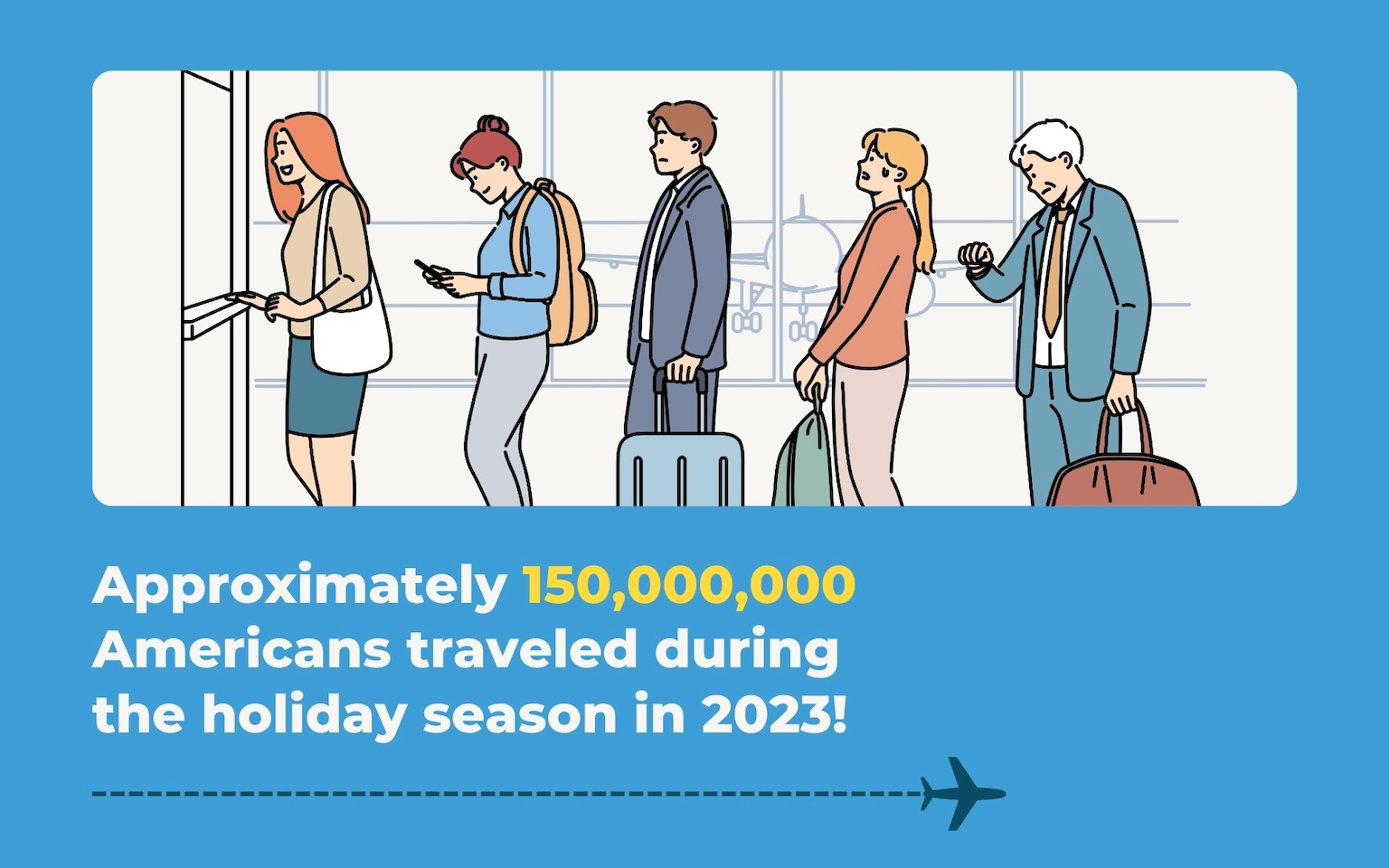 Approximately 150,000,000 Americans traveled during the holiday season in 2023!